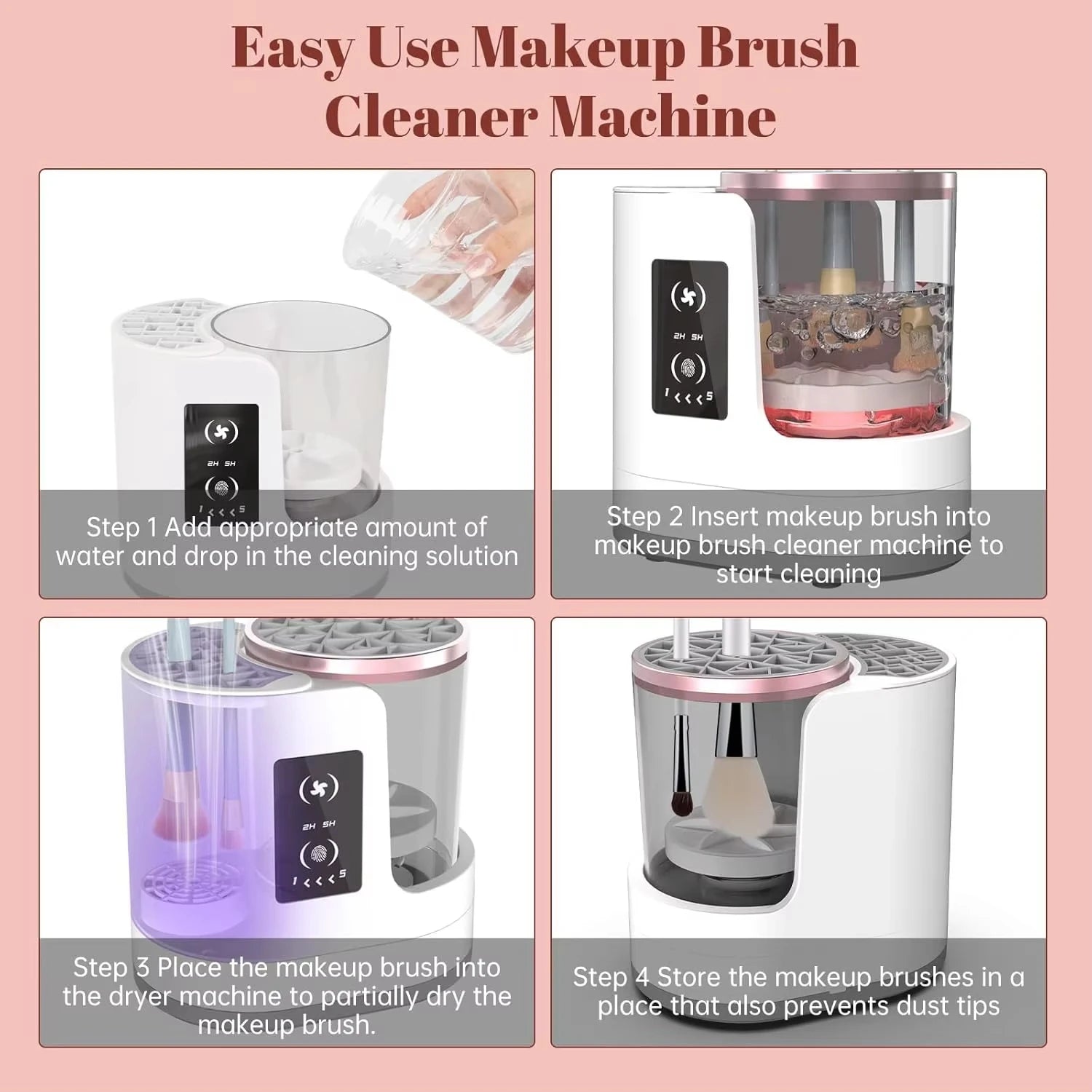 Easy Use Makeup Brush Cleaner Machine

2H 5H
1 < < < 5

Step 1 Add appropriate amount of water and drop in the cleaning solution

2H 5H
1 < < < 5

Step 2 Insert makeup brush into makeup brush cleaner machine to start cleaning

2H 5H
1 < < < 5

Step 3 Place the makeup brush into the dryer machine to partially dry the makeup brush.

Step 4 Store the makeup brushes in a place that also prevents dust tips